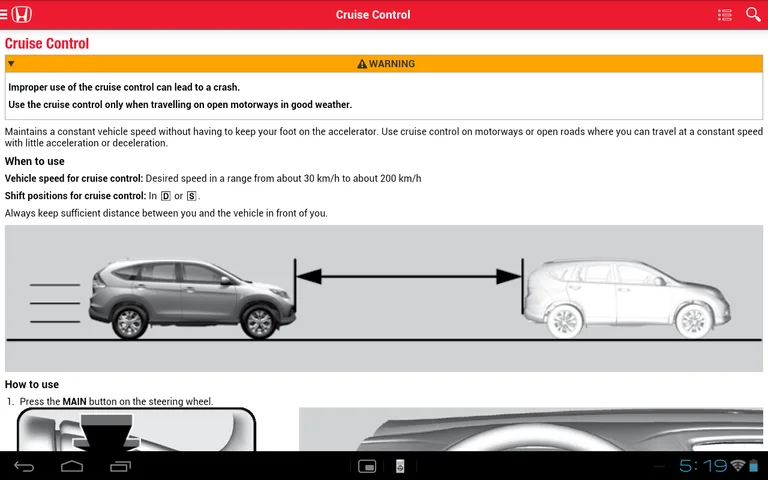 Cruise Control

Cruise Control

WARNING

Improper use of the cruise control can lead to a crash.

Use the cruise control only when travelling on open motorways in good weather.

Maintains a constant vehicle speed without having to keep your foot on the accelerator. Use cruise control on motorways or open roads where you can travel at a constant speed with little acceleration or deceleration.

When to use

Vehicle speed for cruise control: Desired speed in a range from about 30 km/h to about 200 km/h

Shift positions for cruise control: In D or S.

Always keep sufficient distance between you and the vehicle in front of you.

How to use

1. Press the MAIN button on the steering wheel.

5:19