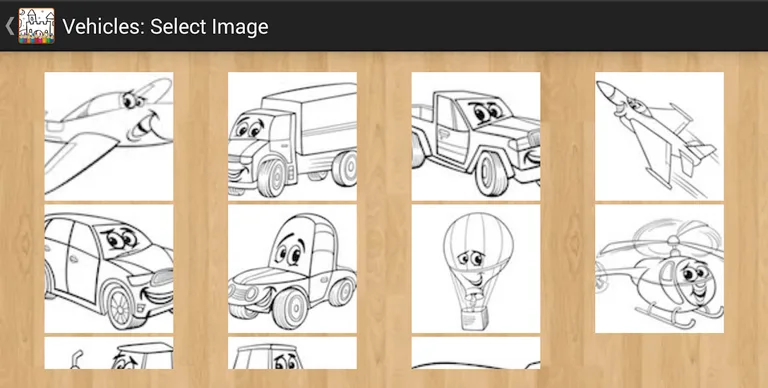 Vehicles: Select Image